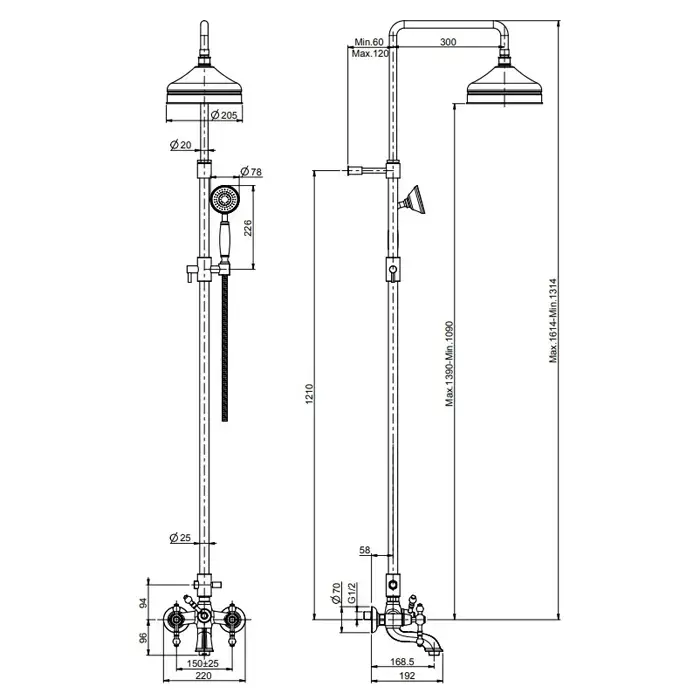 Ø 205
Ø 20
Ø 78
226
Ø 25
94
96
150±25
220

Min.60
Max.120
300
1210
Max.1390-Min.1090
Max.1614-Min.1314
58
Ø 70
G1/2
168.5
192