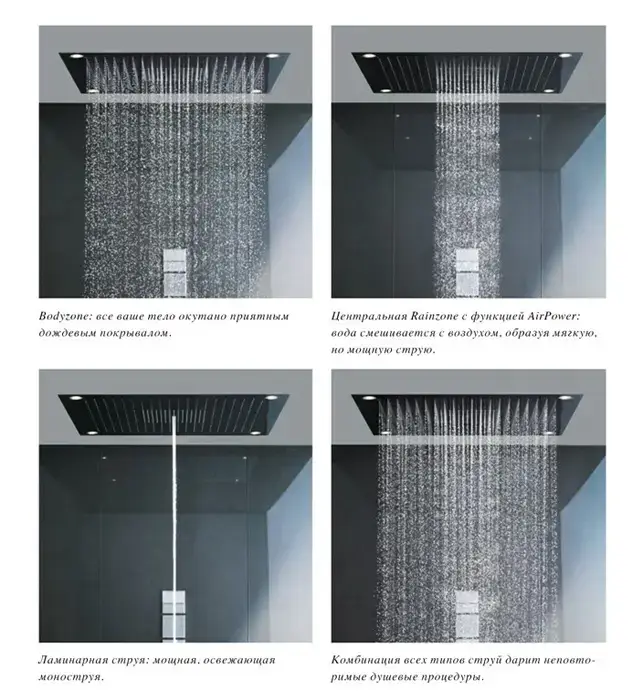 Bodyzone: все ваше тело окутано приятным дождевым покрывалом.

Центральная Rainzone с функцией AirPower: вода смешивается с воздухом, образуя мягкую, но мощную струю.

Ламинарная струя: мощная, освежающая моноструя.

Комбинация всех типов струй дарит неповторимые душевые процедуры.