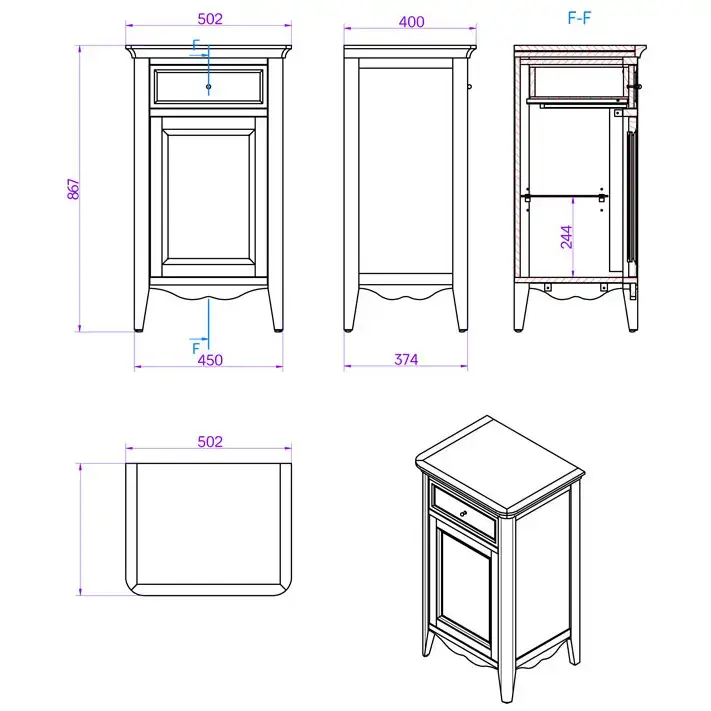 502
F
867
F
450
400
374
F-F
244
502