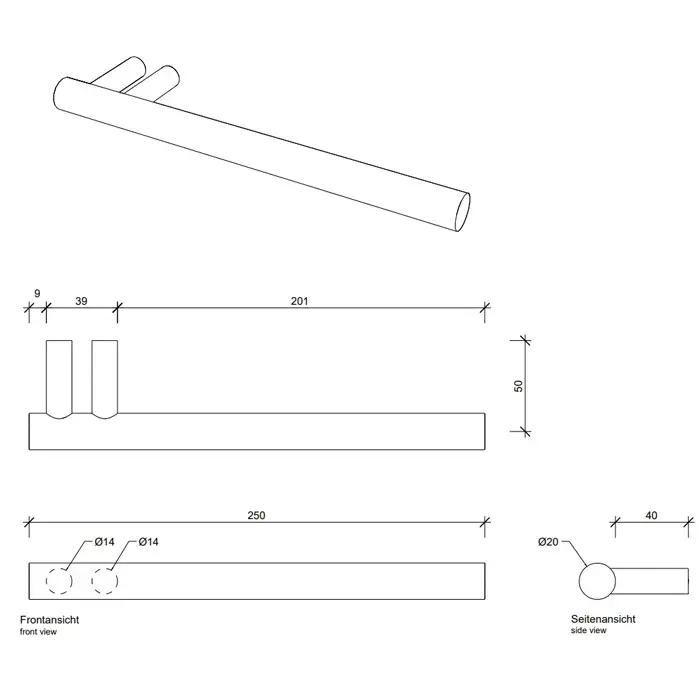 9
39
201
50
250
Ø14
Ø14
Frontansicht
front view
40
Ø20
Seitenansicht
side view