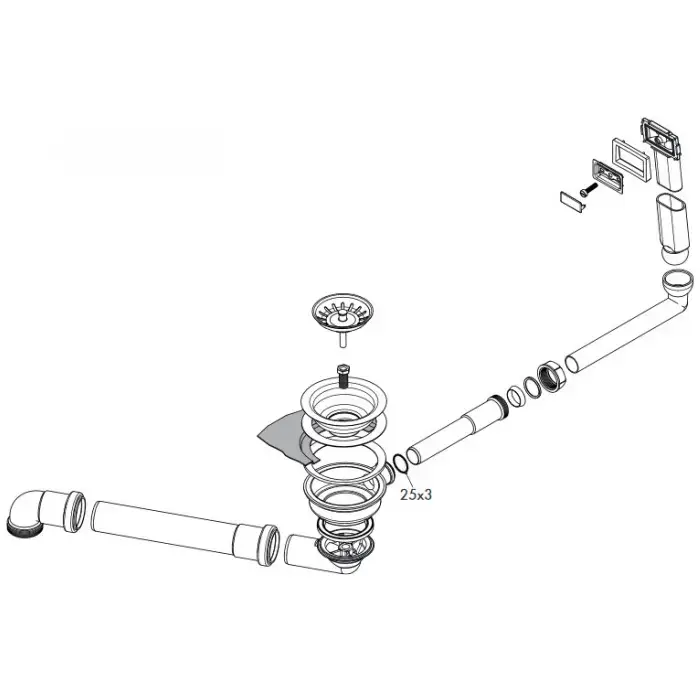 25x3