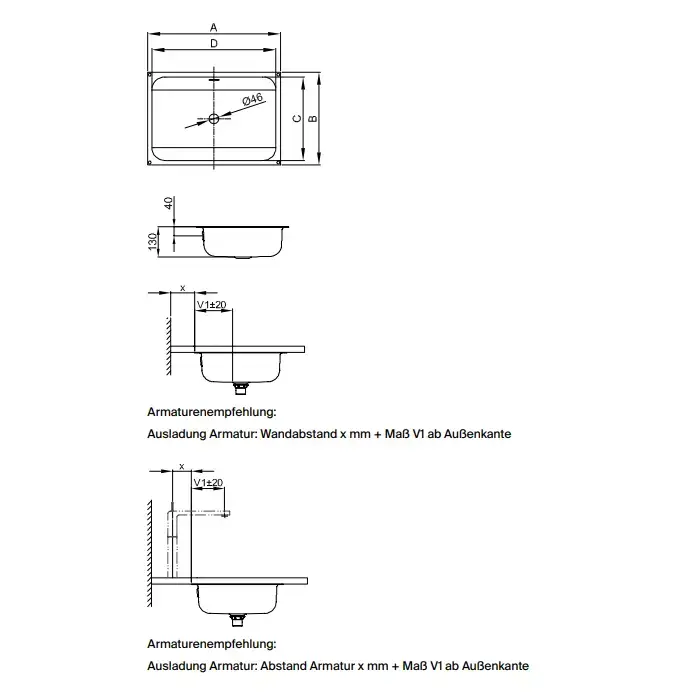 A
D
Ø46
C
B

40
130

x
V1±20

Armaturenempfehlung:
Ausladung Armatur: Wandabstand x mm + Maß V1 ab Außenkante

x
V1±20

Armaturenempfehlung:
Ausladung Armatur: Abstand Armatur x mm + Maß V1 ab Außenkante