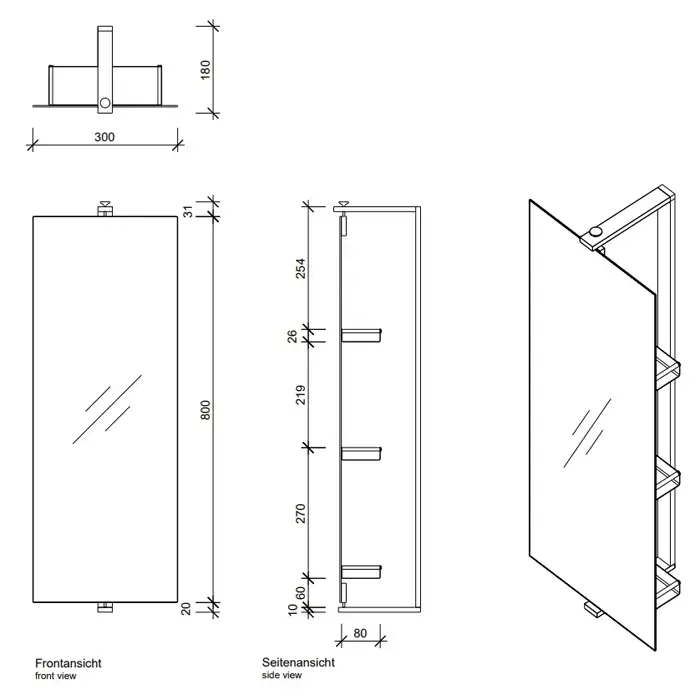 180

300

31

800

20

254

26

219

270

60

10

80

Frontansicht
front view

Seitenansicht
side view