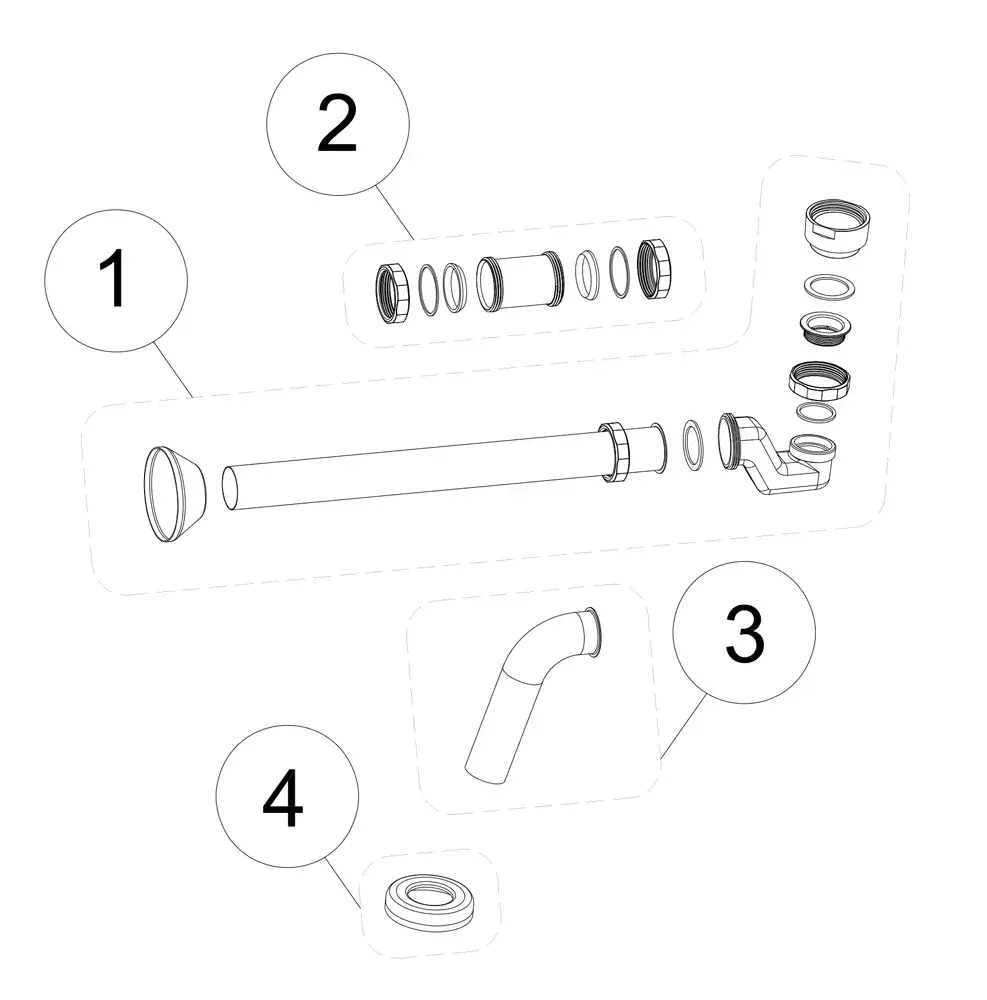 2
1
3
4