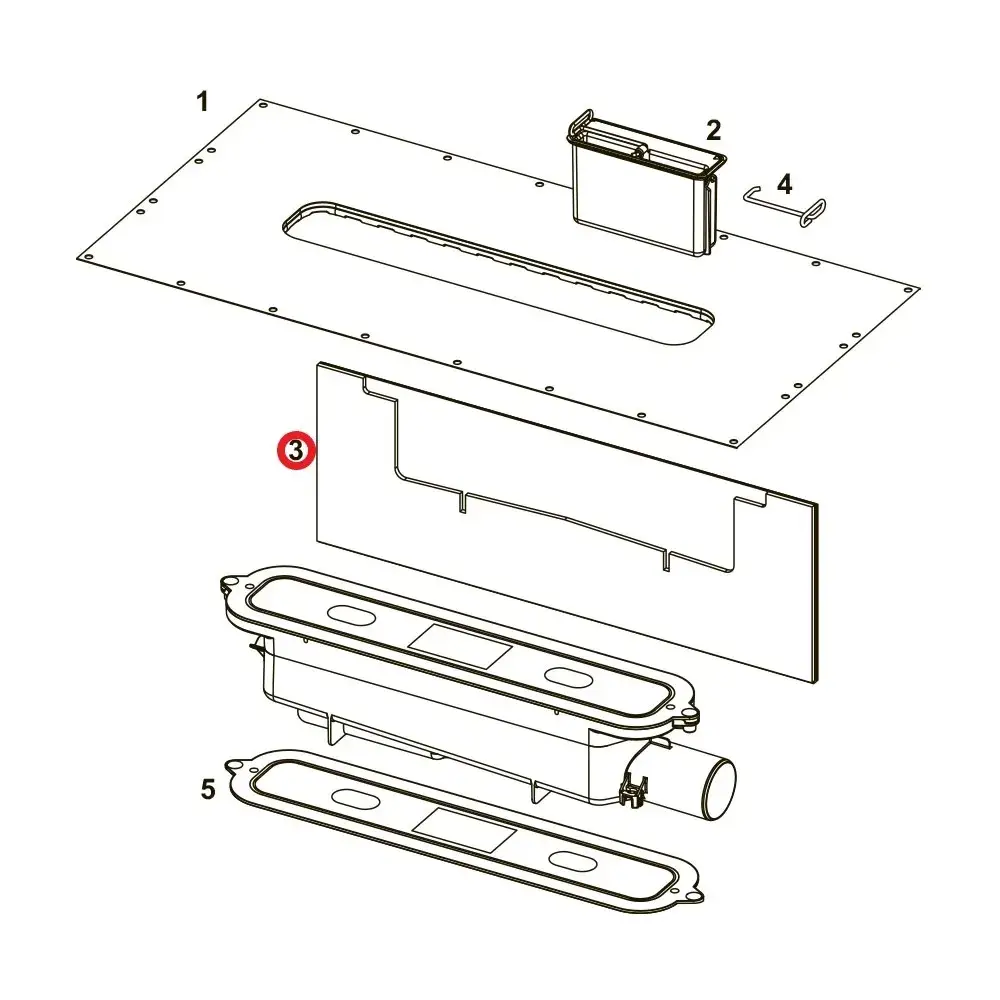 1
2
4
3
5