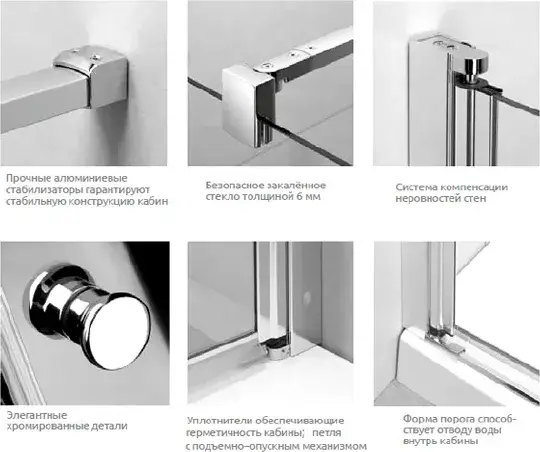 Прочные алюминиевые стабилизаторы гарантируют стабильную конструкцию кабин

Безопасное закалённое стекло толщиной 6 мм

Система компенсации неровностей стен

Элегантные хромированные детали

Уплотнители обеспечивающие герметичность кабины; петля с подъемно–опускным механизмом

Форма порога способствует отводу воды внутрь кабины