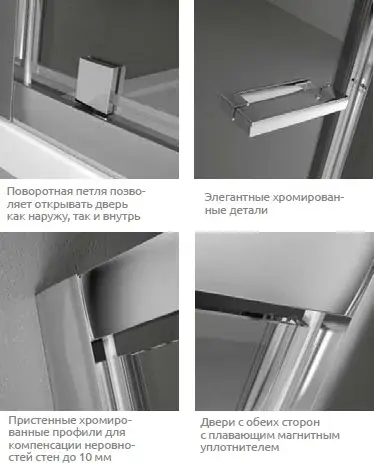 Поворотная петля позволяет открывать дверь как наружу, так и внутрь

Элегантные хромированные детали

Пристенные хромированные профили для компенсации неровностей стен до 10 мм

Двери с обеих сторон с плавающим магнитным уплотнителем