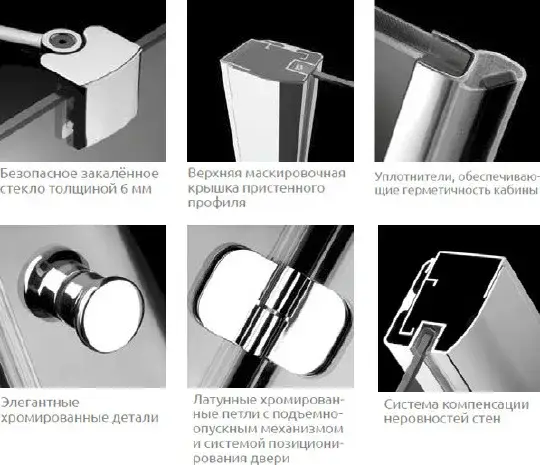 Безопасное закалённое стекло толщиной 6 мм

Верхняя маскировочная крышка пристенного профиля

Уплотнители, обеспечивающие герметичность кабины

Элегантные хромированные детали

Латунные хромированные петли с подъемно-опускным механизмом и системой позиционирования двери

Система компенсации неровностей стен