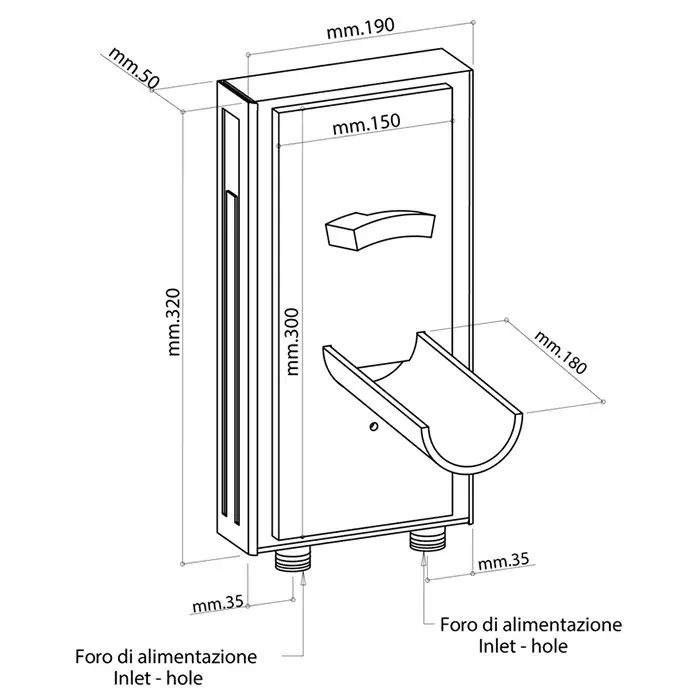 mm.190

mm.50

mm.150

mm.320

mm.300

mm.180

mm.35

mm.35

Foro di alimentazione
Inlet - hole

Foro di alimentazione
Inlet - hole