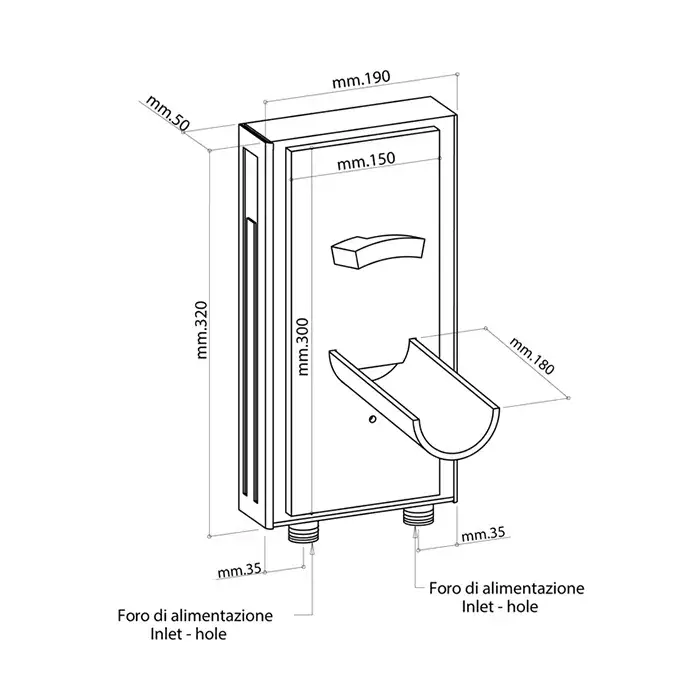 mm.190

mm.50

mm.150

mm.320

mm.300

mm.180

mm.35

mm.35

Foro di alimentazione
Inlet - hole

Foro di alimentazione
Inlet - hole