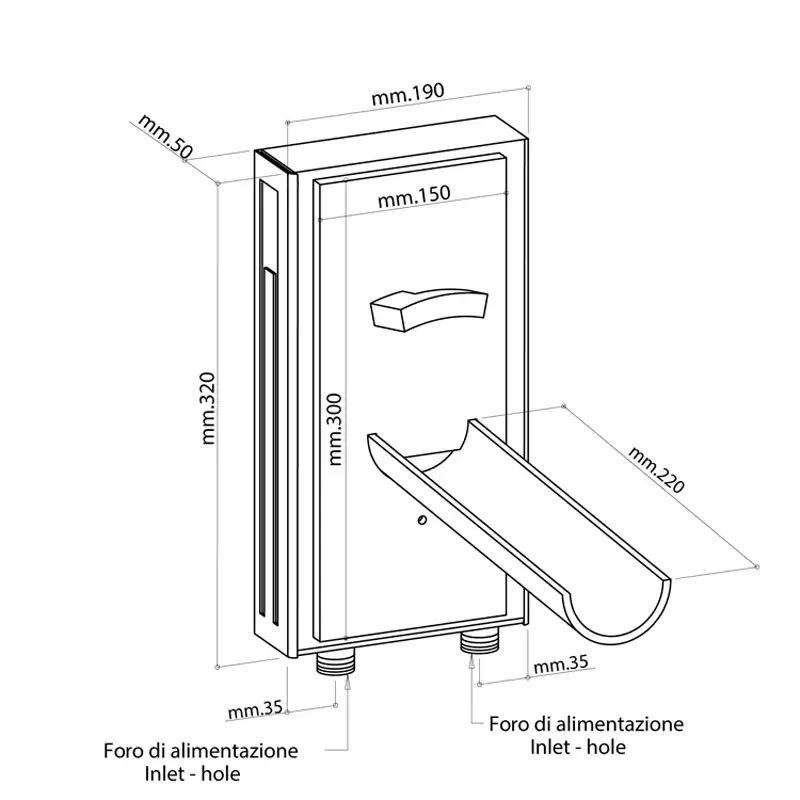 mm.190

mm.50

mm.150

mm.320

mm.300

mm.220

mm.35

mm.35

Foro di alimentazione
Inlet - hole

Foro di alimentazione
Inlet - hole