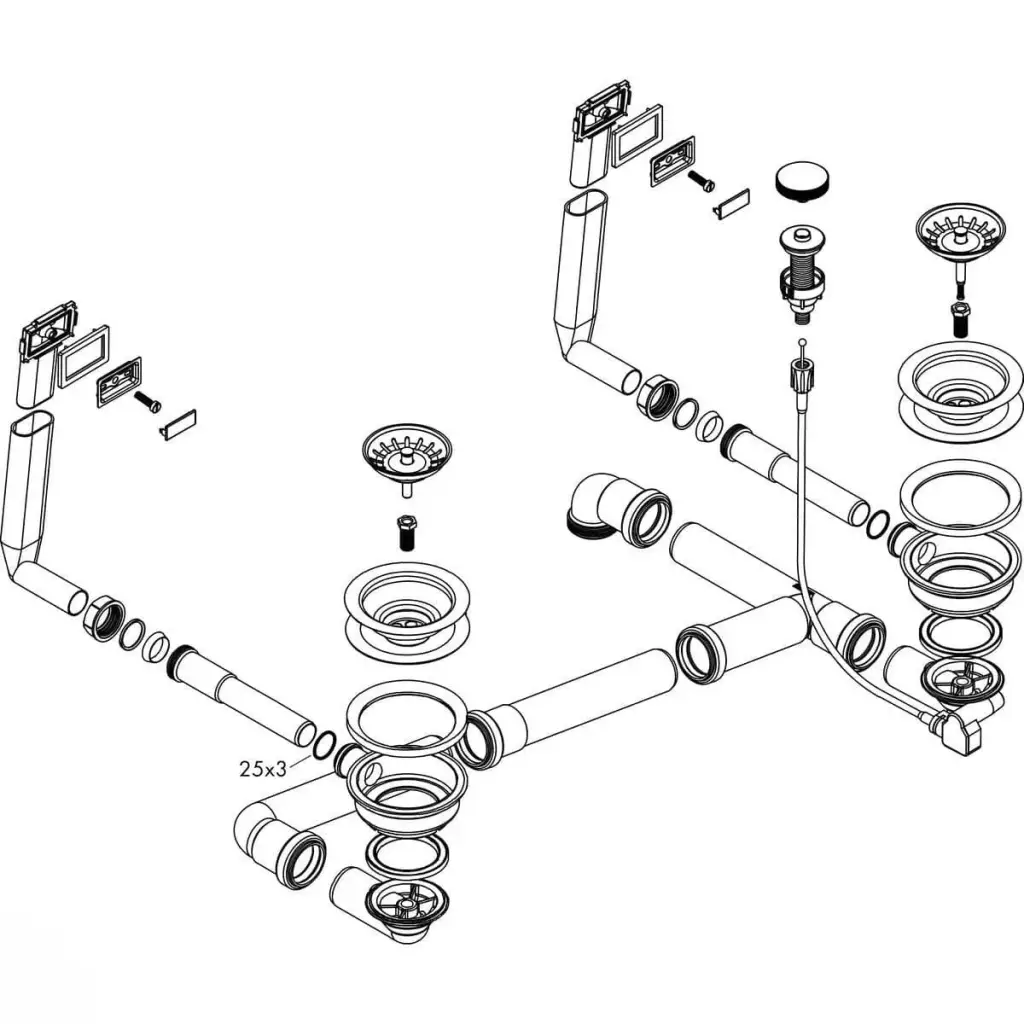 25x3