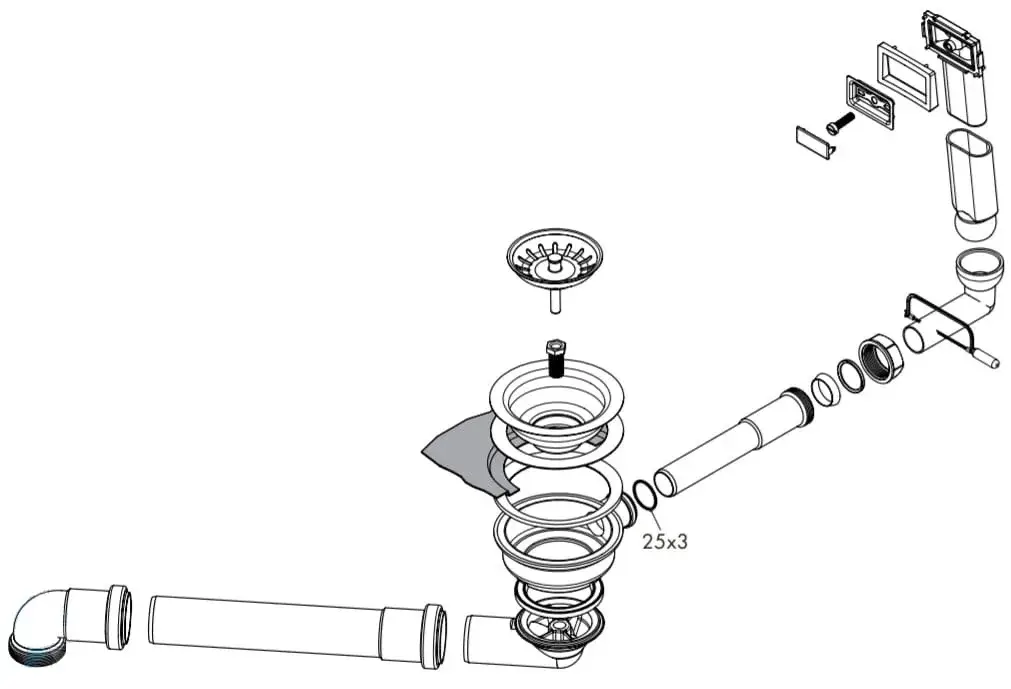 25x3