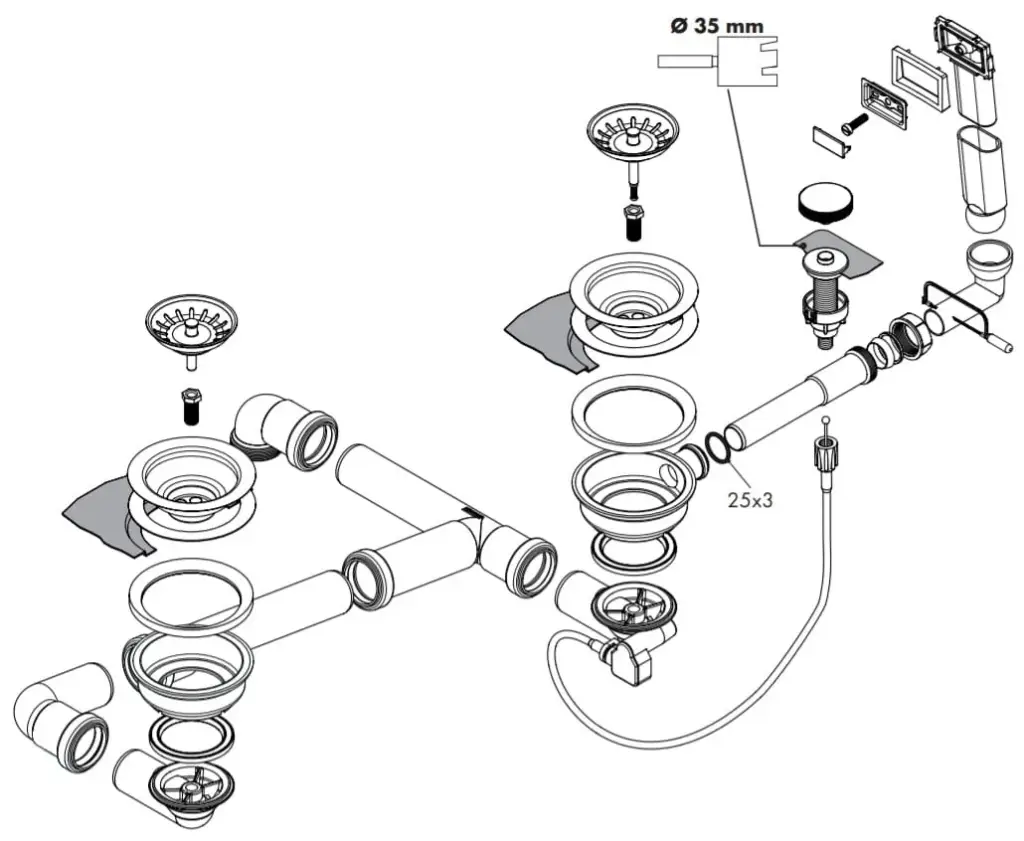 Ø 35 mm

25x3