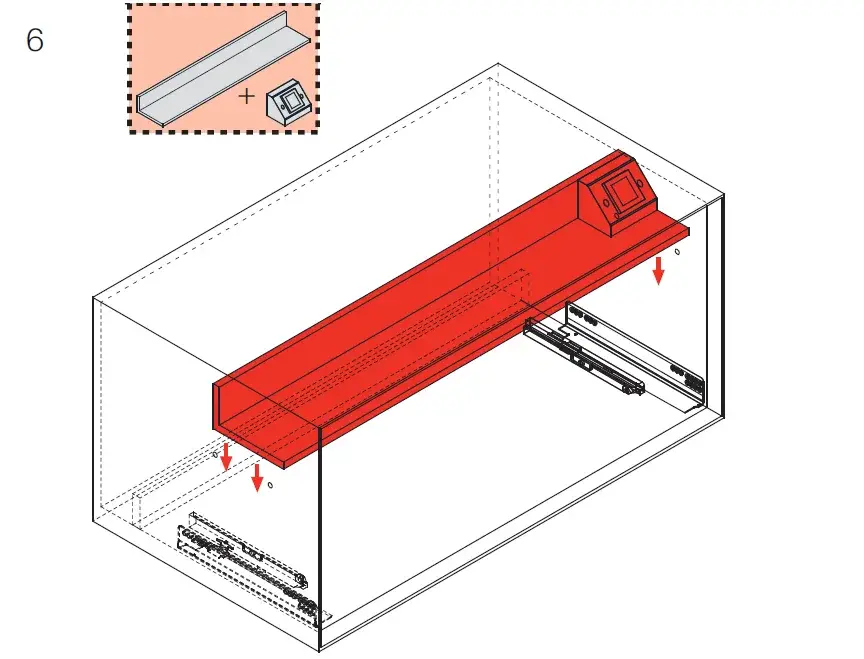 6

+