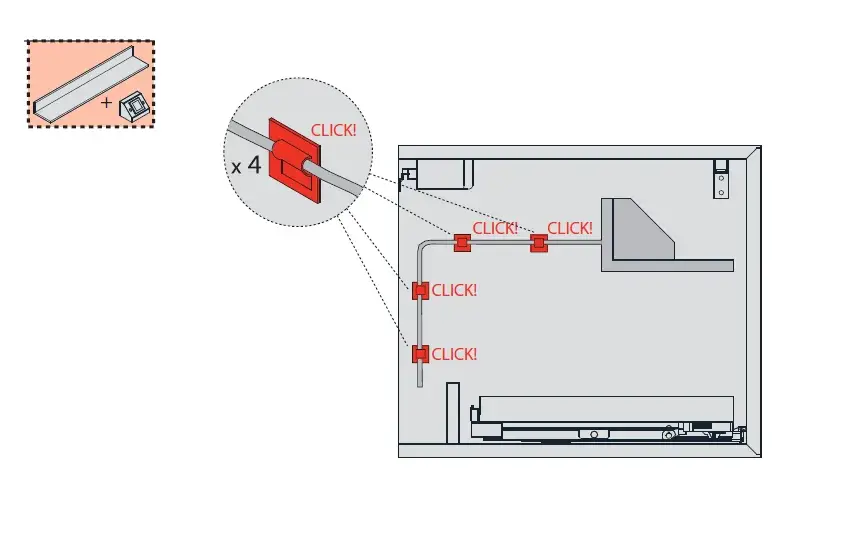 +

x 4

CLICK!

CLICK!

CLICK!

CLICK!

CLICK!