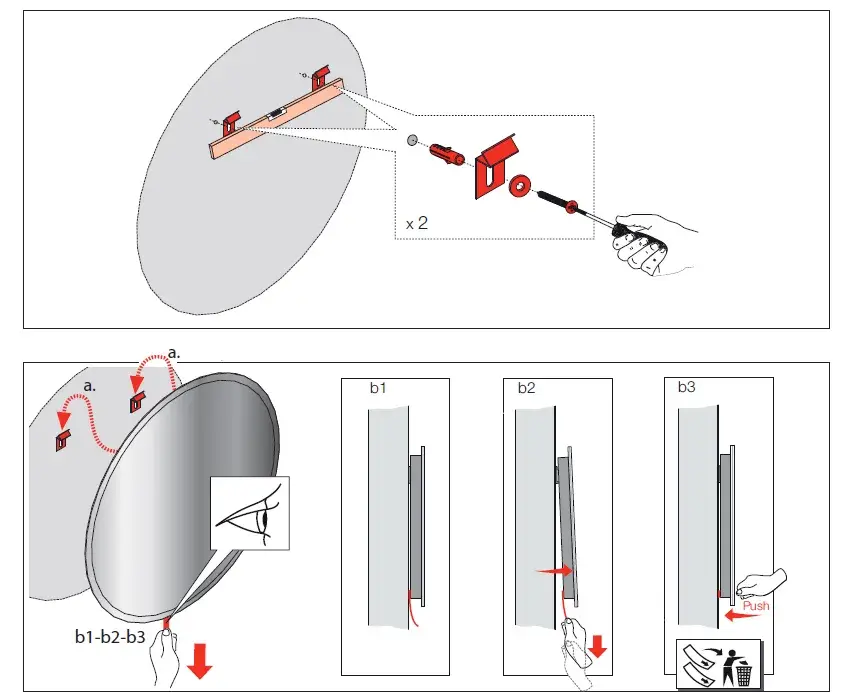 x 2

a.

a.

b1-b2-b3

b1

b2

b3

Push