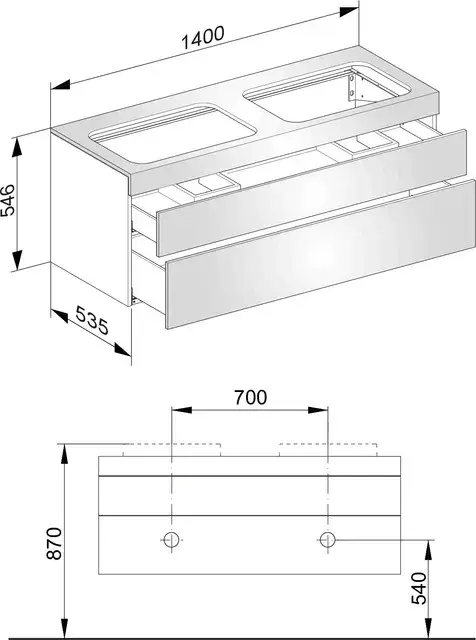 1400

546

535

700

870

540