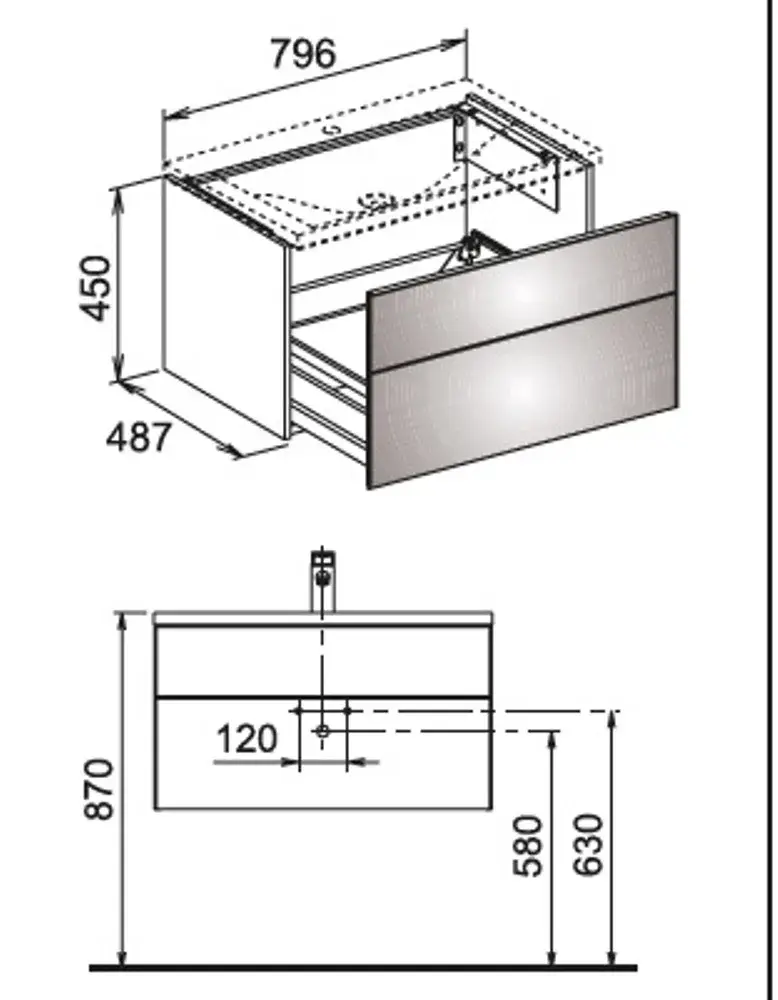 796

450

487

120

870

580

630