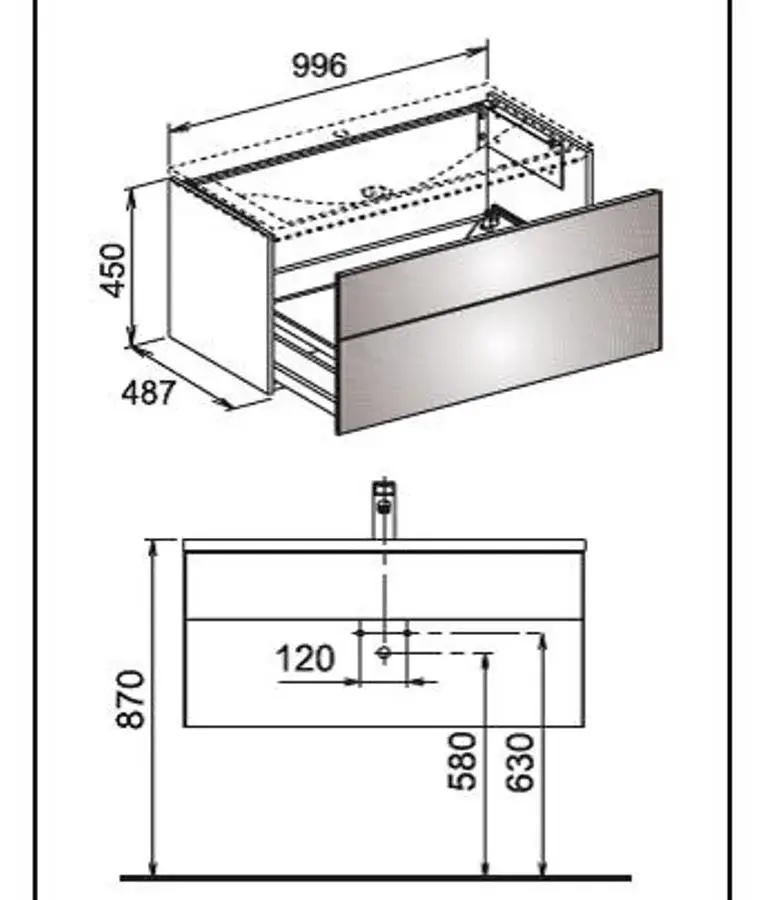 996

450

487

120

870

580

630