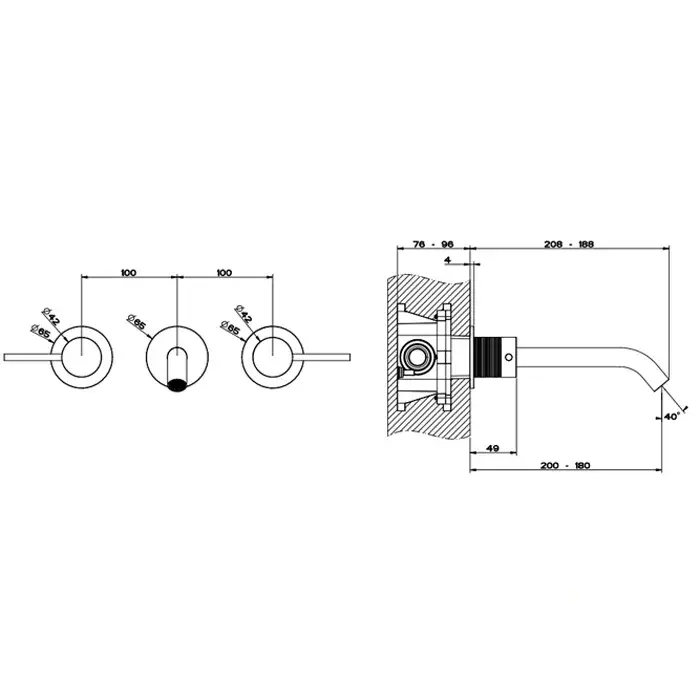 100
100
Ø42
Ø65
Ø65
Ø42
Ø65
76 - 96
208 - 188
4
49
200 - 180
40°