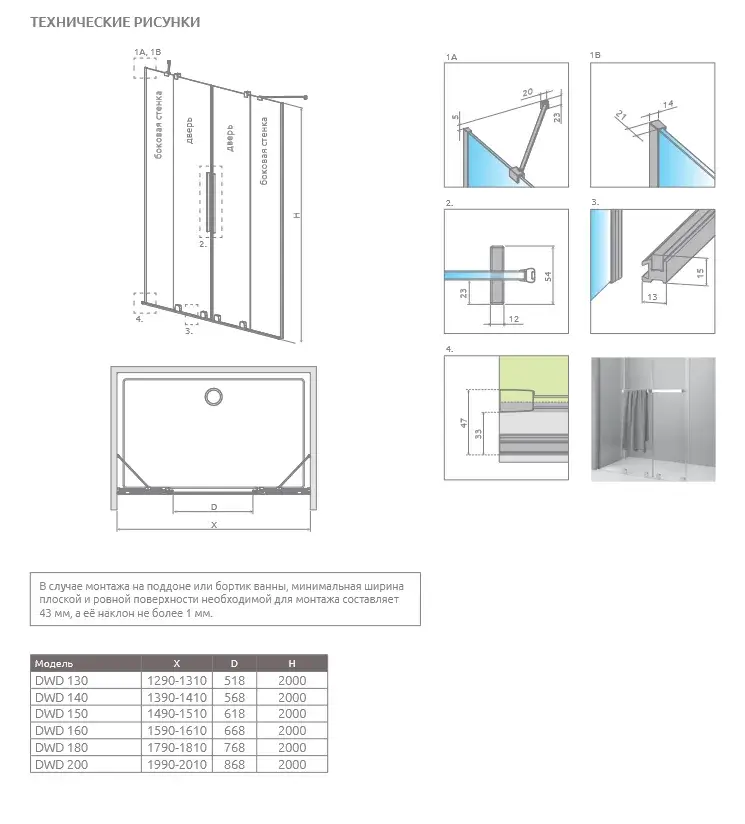 ТЕХНИЧЕСКИЕ РИСУНКИ

1A, 1B

боковая стенка
дверь
дверь
боковая стенка

H

2.

4.
3.

D
X

1A
5
20
23

1B
21
14

2.
23
54
12

3.
15
13

4.
47
33

В случае монтажа на поддоне или бортик ванны, минимальная ширина плоской и ровной поверхности необходимой для монтажа составляет 43 мм, а её наклон не более 1 мм.

| Модель | X | D | H |
|---|---|---|---|
| DWD 130 | 1290-1310 | 518 | 2000 |
| DWD 140 | 1390-1410 | 568 | 2000 |
| DWD 150 | 1490-1510 | 618 | 2000 |
| DWD 160 | 1590-1610 | 668 | 2000 |
| DWD 180 | 1790-1810 | 768 | 2000 |
| DWD 200 | 1990-2010 | 868 | 2000 |