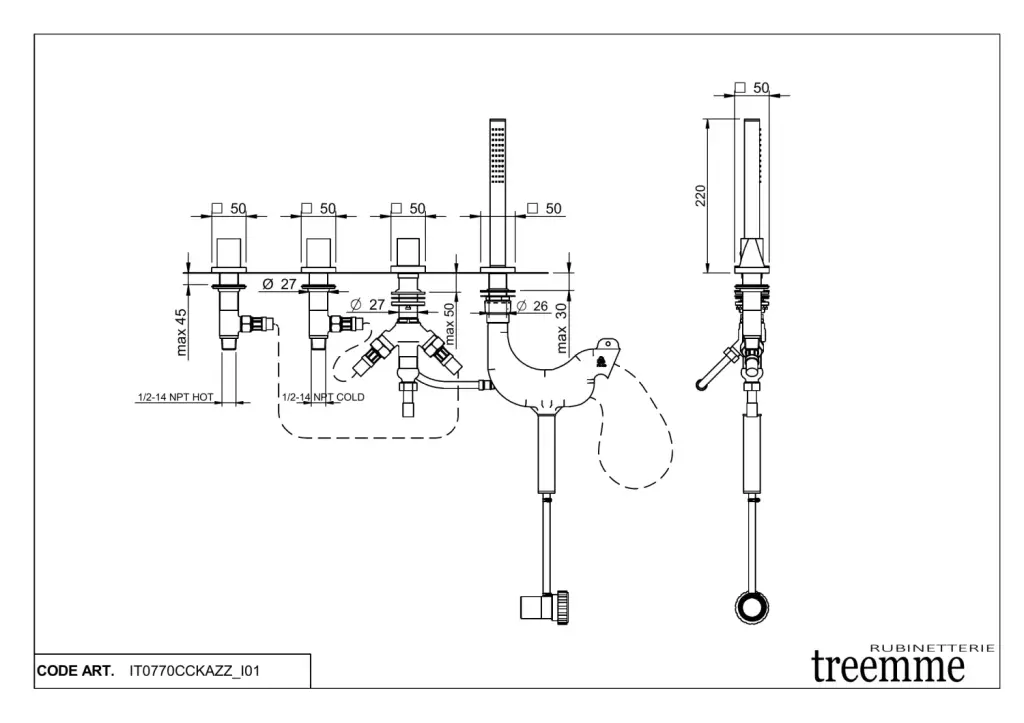 □ 50

220

□ 50

□ 50

□ 50

□ 50

Ø 27

Ø 27

Ø 26

max 45

max 50

max 30

1/2-14 NPT HOT

1/2-14 NPT COLD

CODE ART. IT0770CCKAZZ_I01

RUBINETTERIE
treemme