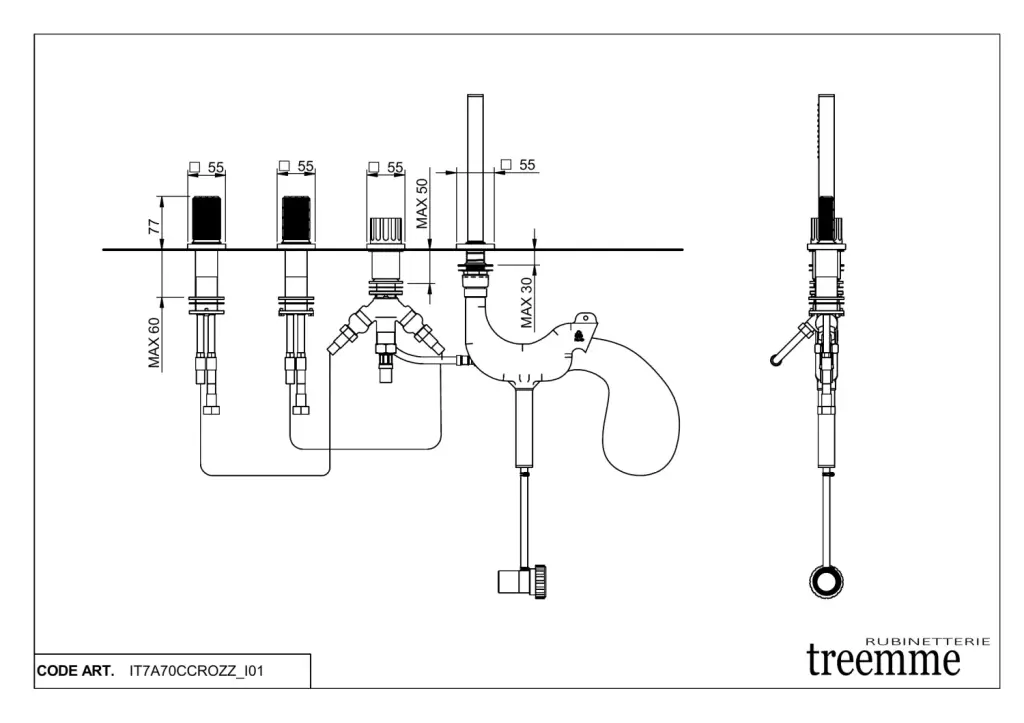 □ 55
□ 55
□ 55
□ 55
MAX 50
77
MAX 60
MAX 30

CODE ART. IT7A70CCROZZ_I01

RUBINETTERIE
treemme