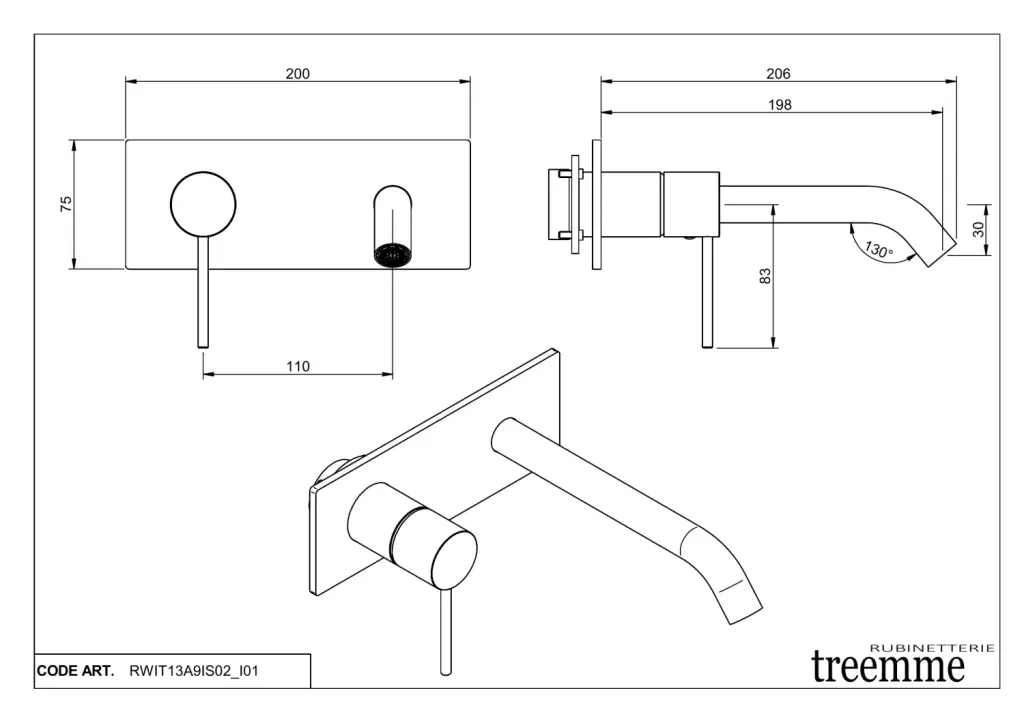 200

75

110

206

198

30

130°

83

CODE ART. RWIT13A9IS02_I01

RUBINETTERIE
treemme