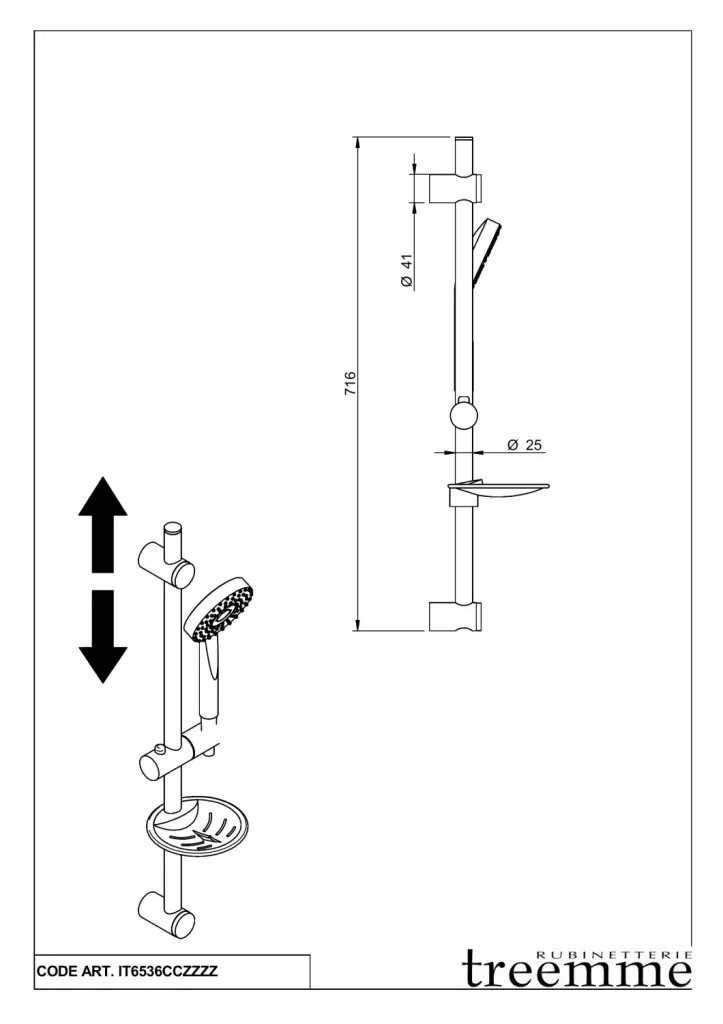 Ø 41

716

Ø 25

CODE ART. IT6536CCZZZZ

RUBINETTERIE
treemme