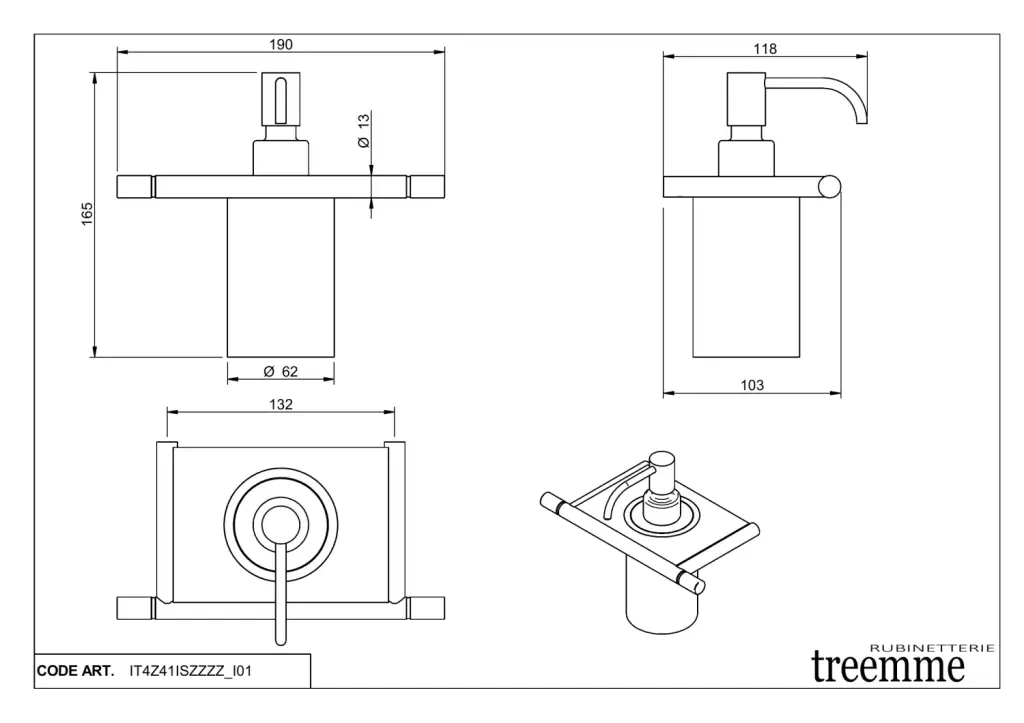 190

Ø 13

165

Ø 62

118

103

132

CODE ART. IT4Z41ISZZZZ_I01

RUBINETTERIE
treemme