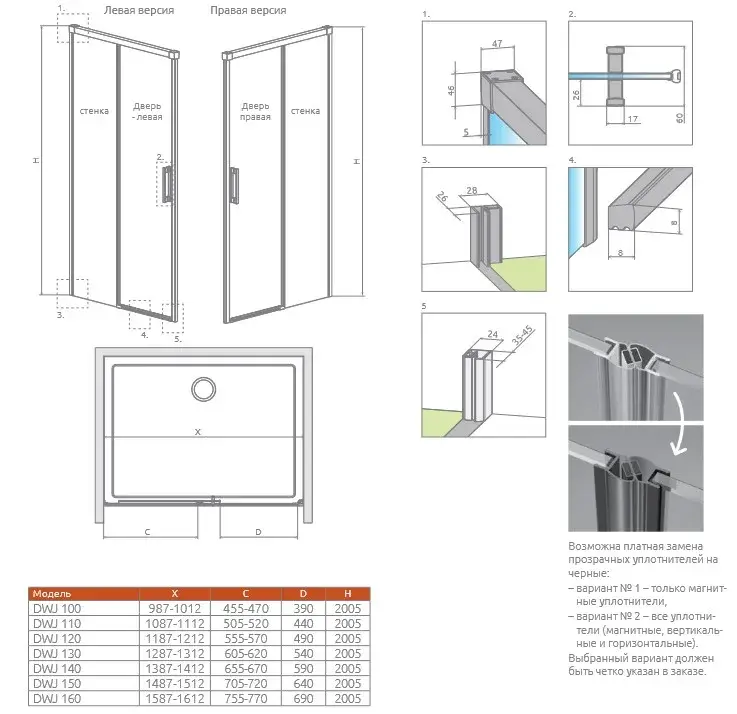 1.

Левая версия

Правая версия

стенка

Дверь - левая

Дверь правая

стенка

H

H

2.

3.

4.

5.

X

C

D

| Модель | X | C | D | H |
|---|---|---|---|---|
| DWJ 100 | 987-1012 | 455-470 | 390 | 2005 |
| DWJ 110 | 1087-1112 | 505-520 | 440 | 2005 |
| DWJ 120 | 1187-1212 | 555-570 | 490 | 2005 |
| DWJ 130 | 1287-1312 | 605-620 | 540 | 2005 |
| DWJ 140 | 1387-1412 | 655-670 | 590 | 2005 |
| DWJ 150 | 1487-1512 | 705-720 | 640 | 2005 |
| DWJ 160 | 1587-1612 | 755-770 | 690 | 2005 |

1.

47

46

5

2.

26

17

60

3.

26

28

4.

8

8

5

24

35-45

Возможна платная замена прозрачных уплотнителей на черные:

– вариант № 1 – только магнитные уплотнители,

– вариант № 2 – все уплотнители (магнитные, вертикальные и горизонтальные).

Выбранный вариант должен быть четко указан в заказе.