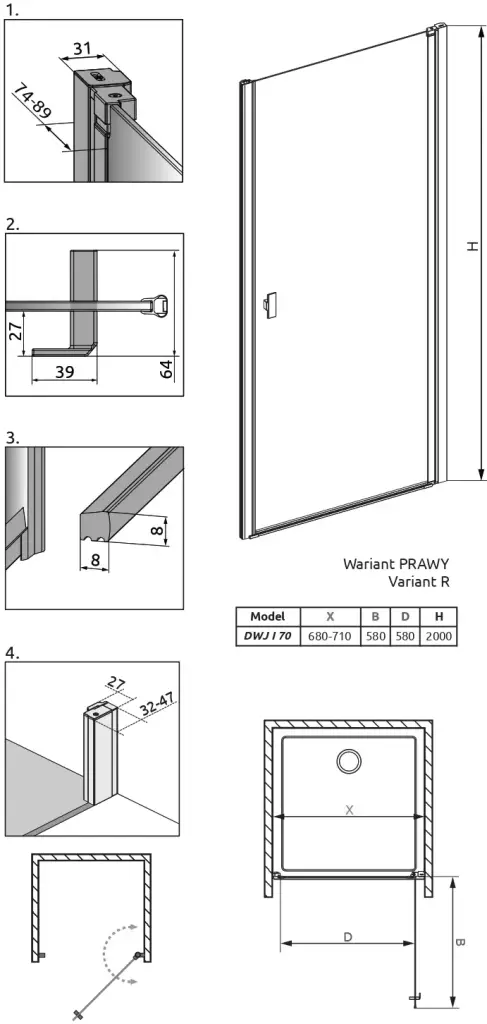 1.

31

74-89

2.

27

39

64

3.

8

8

4.

27

32-47

H

Wariant PRAWY
Variant R

| Model | X | B | D | H |
|---|---|---|---|---|
| DWJ I 70 | 680-710 | 580 | 580 | 2000 |

X

D

B