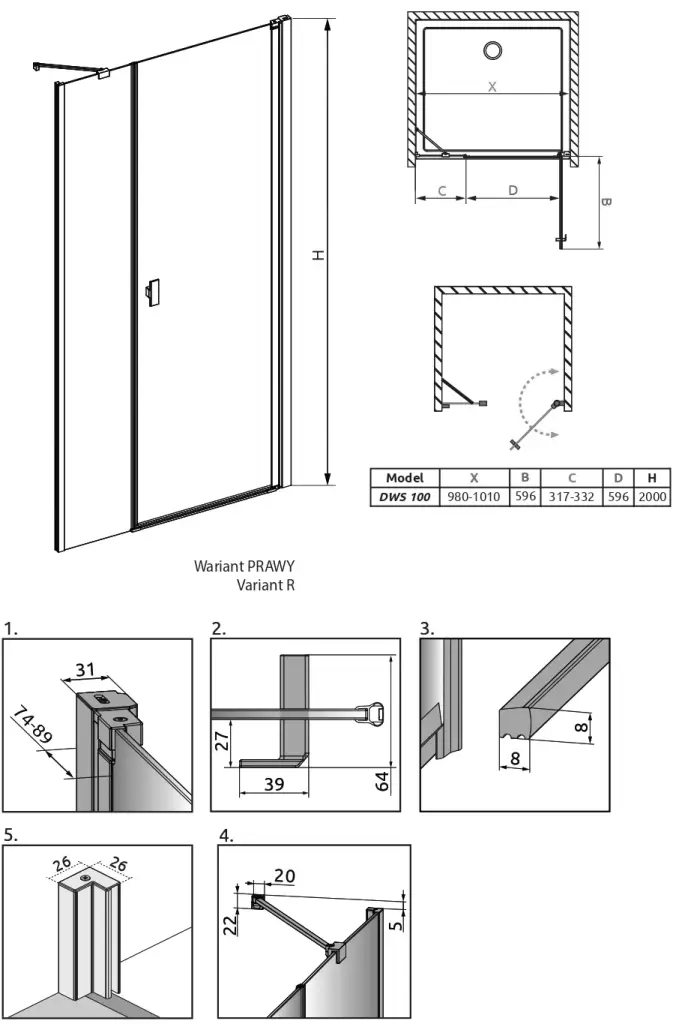 H

X

C

D

B

| Model | X | B | C | D | H |
|---|---|---|---|---|---|
| DWS 100 | 980-1010 | 596 | 317-332 | 596 | 2000 |

Wariant PRAWY
Variant R

1.
31
74-89

2.
27
39
64

3.
8
8

5.
26
26

4.
20
22
5