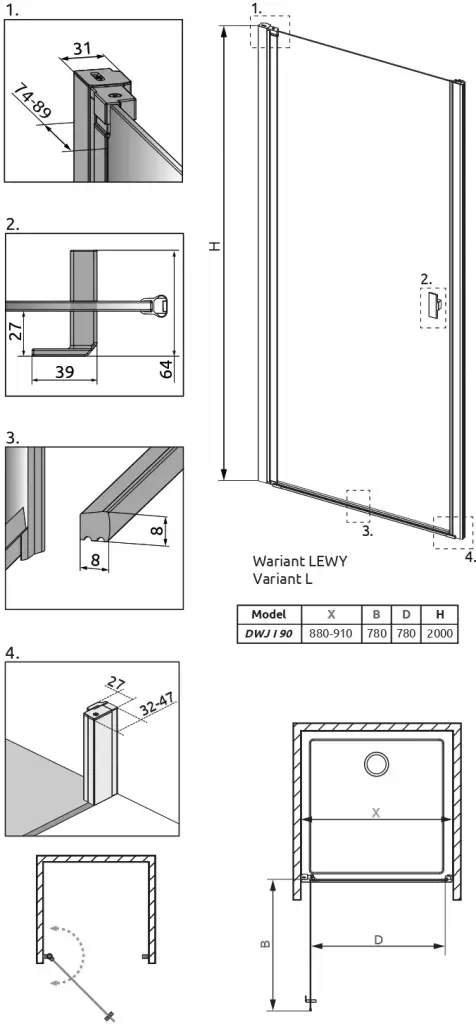 1.

31

74-89

2.

27

39

64

3.

8

8

4.

27

32-47

1.

H

2.

3.

4.

Wariant LEWY
Variant L

| Model | X | B | D | H |
|---|---|---|---|---|
| DWJ I 90 | 880-910 | 780 | 780 | 2000 |

X

B

D