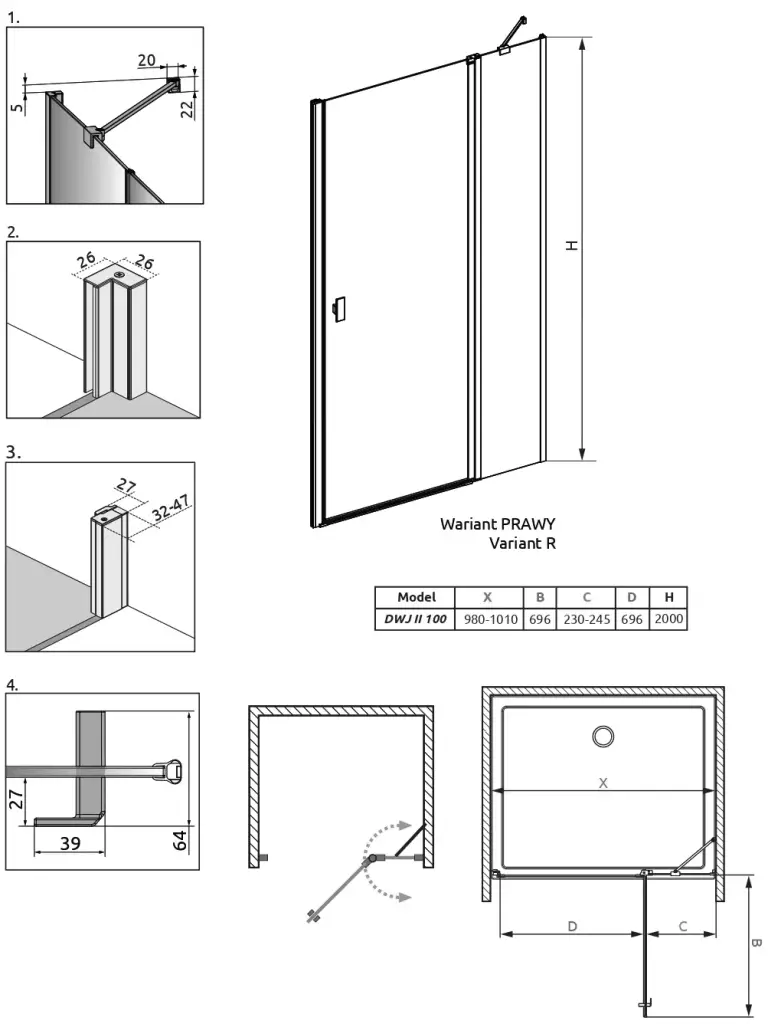 1.

20

5

22

2.

26

26

3.

27

32-47

4.

27

39

64

H

Wariant PRAWY
Variant R

| Model | X | B | C | D | H |
|---|---|---|---|---|---|
| DWJ II 100 | 980-1010 | 696 | 230-245 | 696 | 2000 |

X

D

C

B