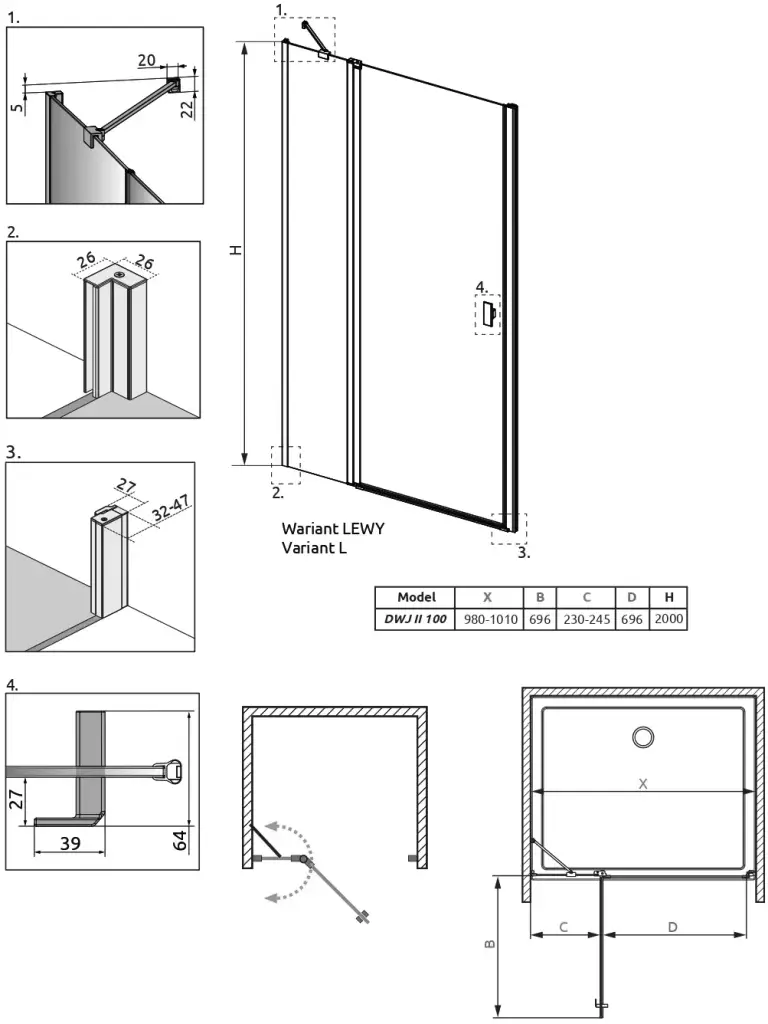 1.

20
5
22

2.

26
26

3.

27
32-47

4.

27
39
64

1.

H

4.

2.

3.

Wariant LEWY
Variant L

| Model | X | B | C | D | H |
|---|---|---|---|---|---|
| DWJ II 100 | 980-1010 | 696 | 230-245 | 696 | 2000 |

X

B

C

D