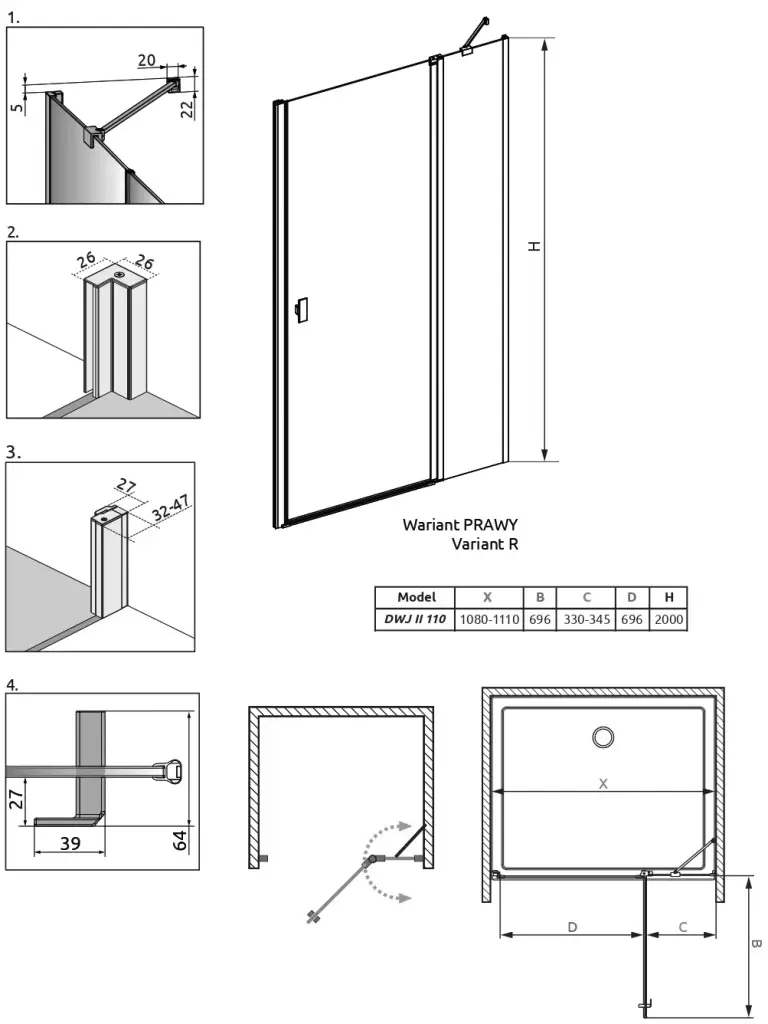 1.

20

5

22

2.

26

26

3.

27

32-47

4.

27

39

64

H

Wariant PRAWY
Variant R

| Model | X | B | C | D | H |
|---|---|---|---|---|---|
| DWJ II 110 | 1080-1110 | 696 | 330-345 | 696 | 2000 |

X

D

C

B